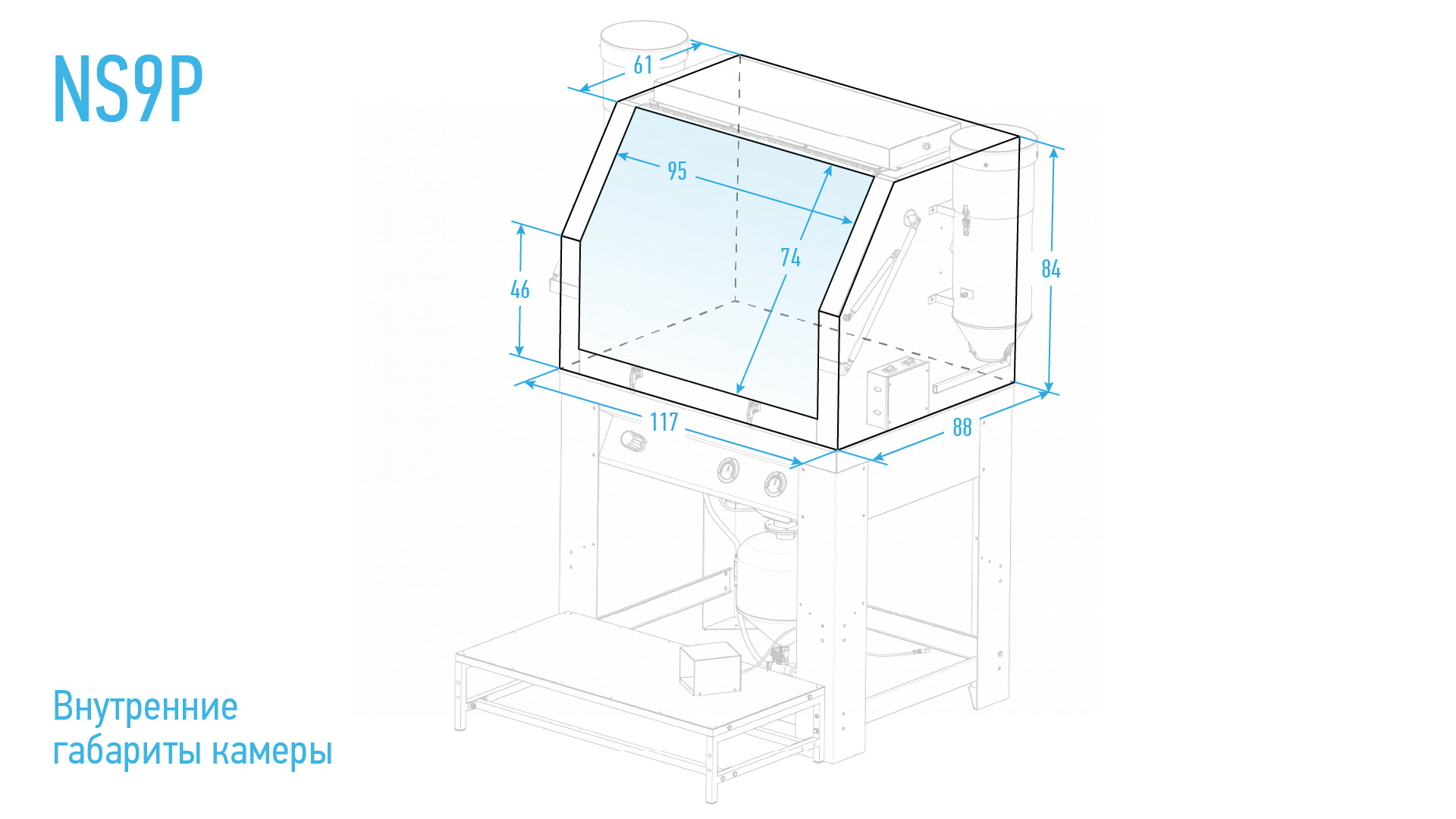 NS9P

61

95

74

46

84

117

88

Внутренние габариты камеры