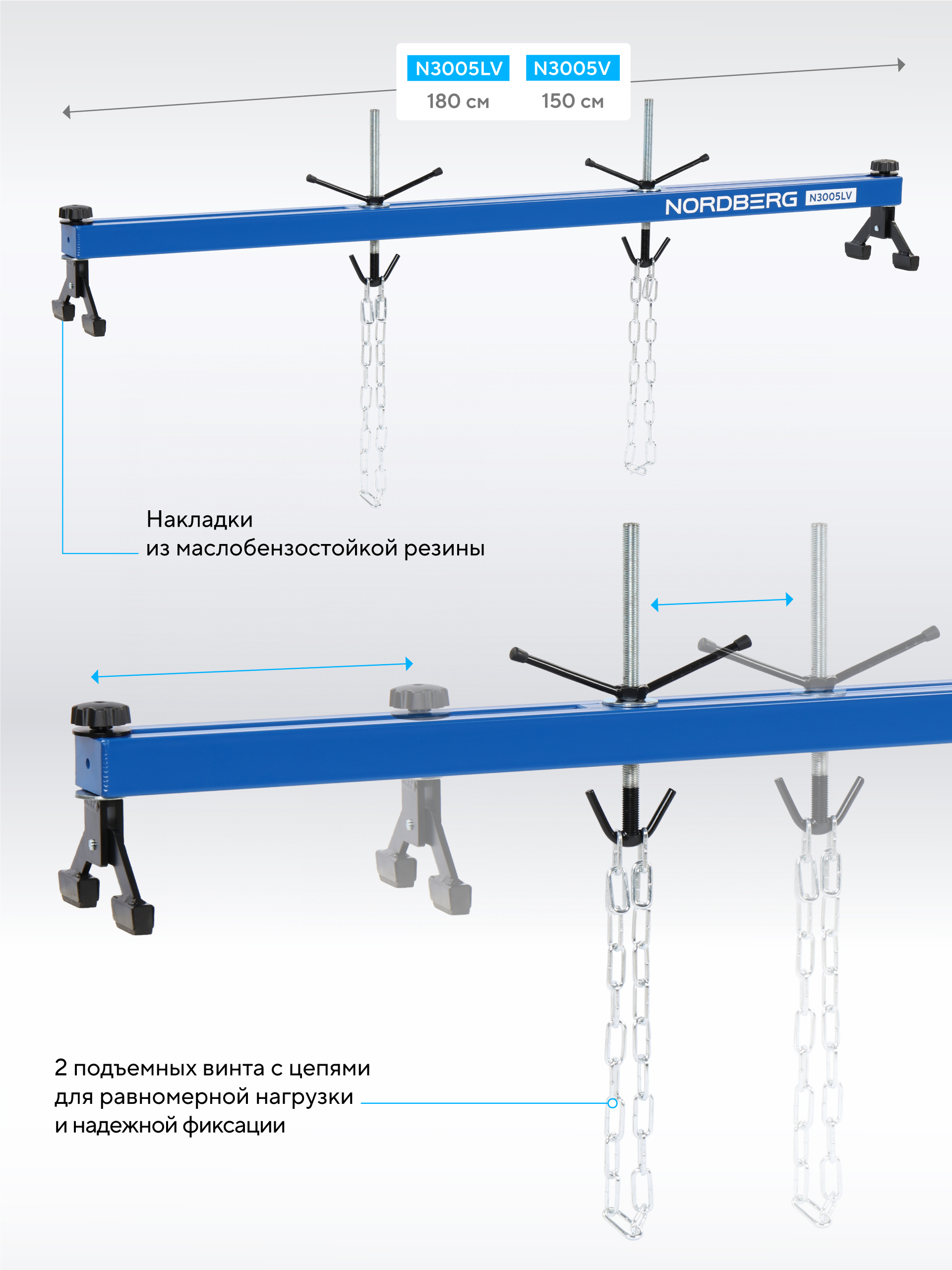 | N3005LV | N3005V |
|---|---|
| 180 см | 150 см |

NORDBERG N3005LV

Накладки из маслобензостойкой резины

2 подъемных винта с цепями для равномерной нагрузки и надежной фиксации