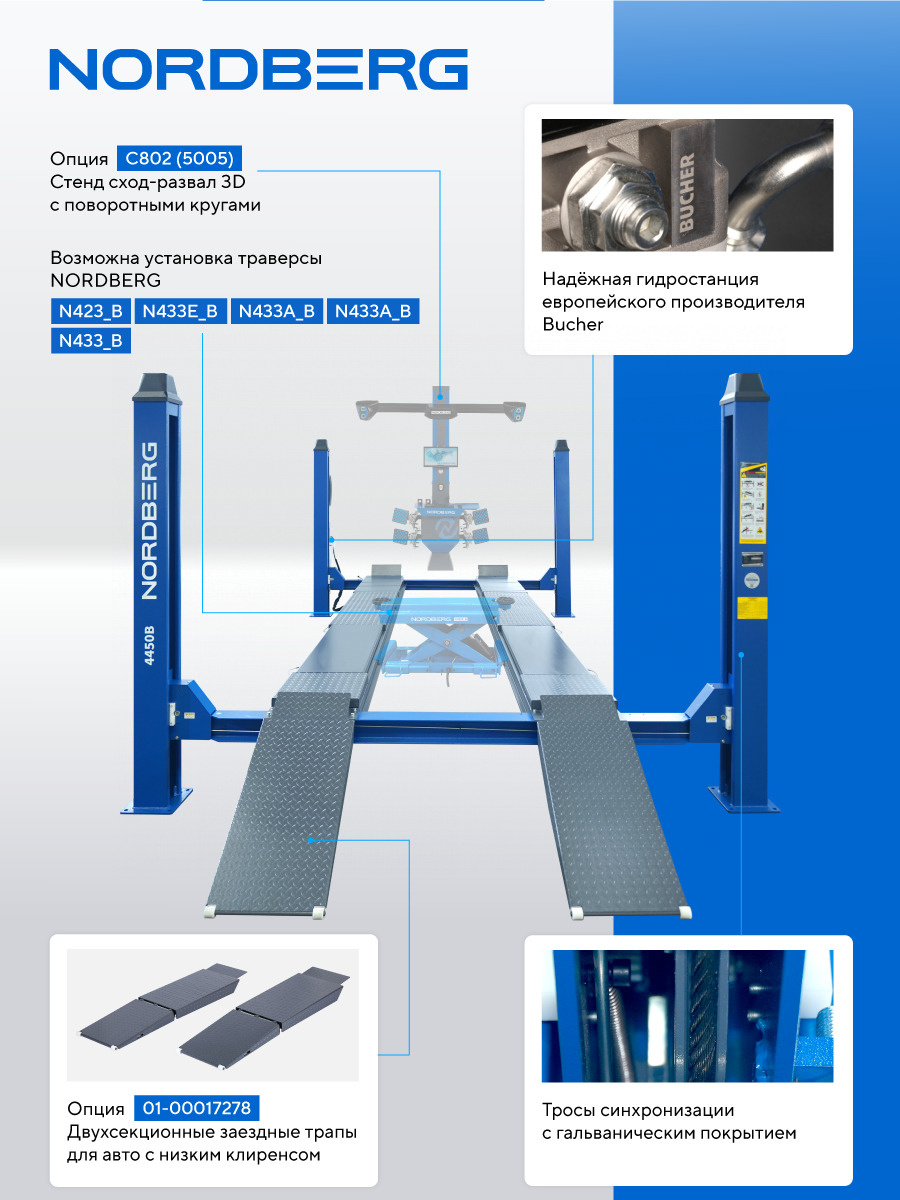 NORDBERG

Опция C802 (5005)
Стенд сход-развал 3D с поворотными кругами

Возможна установка траверсы NORDBERG
N423_B N433E_B N433A_B N433A_B N433_B

BUCHER

Надёжная гидростанция европейского производителя Bucher

NORDBERG

4450B

NORDBERG

Опция 01-00017278
Двухсекционные заездные трапы для авто с низким клиренсом

Тросы синхронизации с гальваническим покрытием