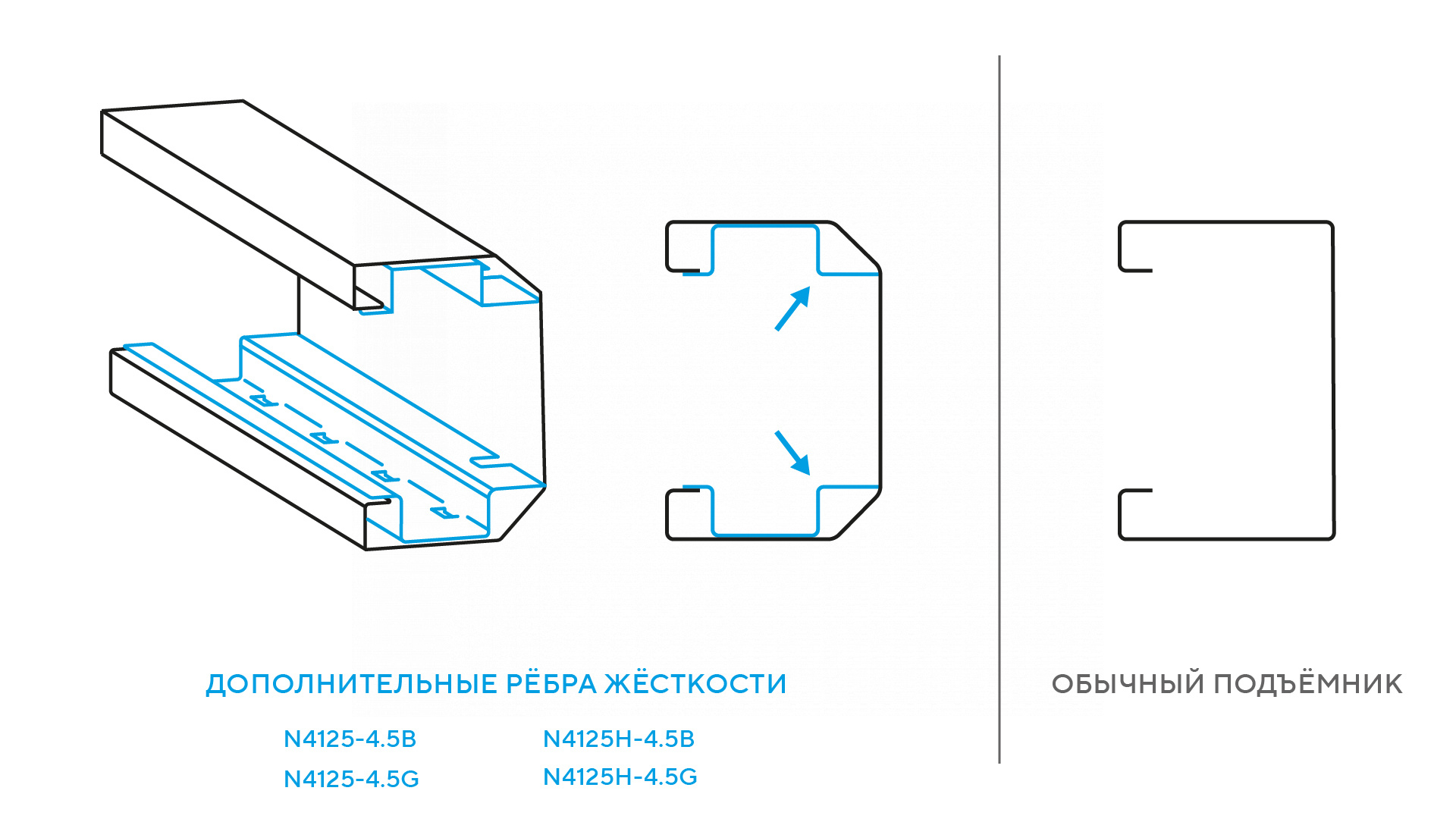 ДОПОЛНИТЕЛЬНЫЕ РЁБРА ЖЁСТКОСТИ

N4125-4.5B
N4125-4.5G

N4125H-4.5B
N4125H-4.5G

ОБЫЧНЫЙ ПОДЪЁМНИК