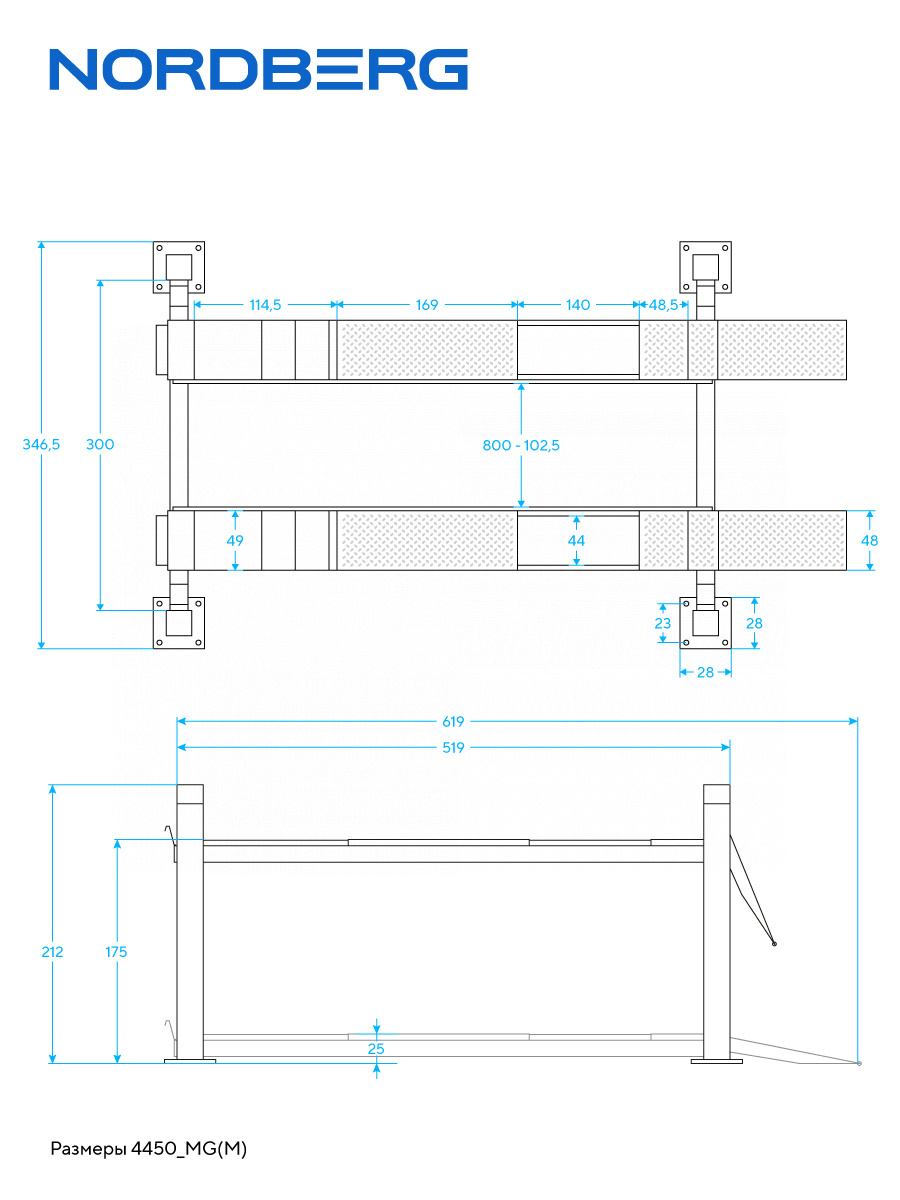 NORDBERG

346,5
300
114,5
169
140
48,5
800 - 102,5
49
44
48
23
28
28

619
519
212
175
25

Размеры 4450_MG(M)