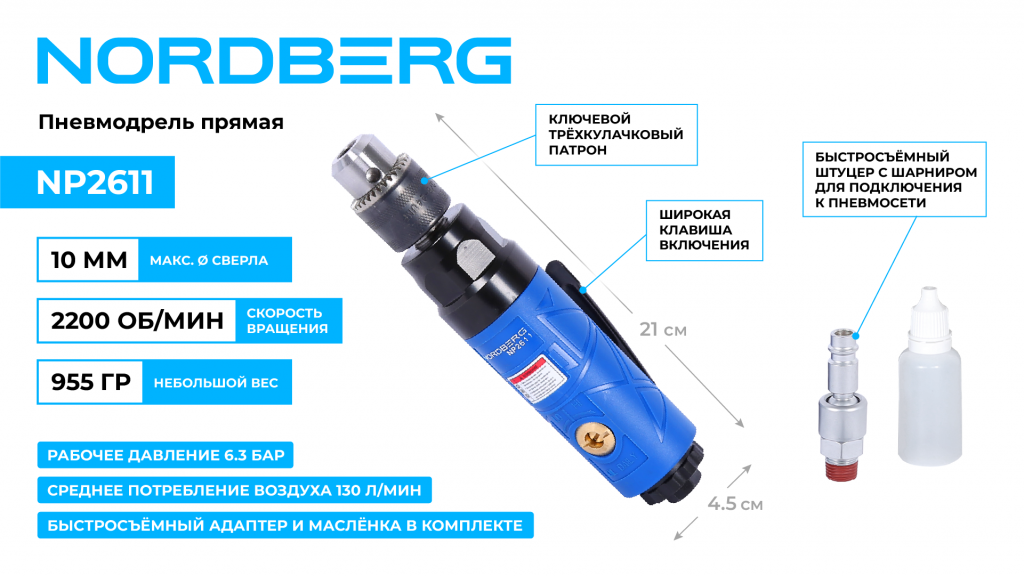 NORDBERG

Пневмодрель прямая

NP2611

10 ММ МАКС. Ø СВЕРЛА

2200 ОБ/МИН СКОРОСТЬ ВРАЩЕНИЯ

955 ГР НЕБОЛЬШОЙ ВЕС

РАБОЧЕЕ ДАВЛЕНИЕ 6.3 БАР

СРЕДНЕЕ ПОТРЕБЛЕНИЕ ВОЗДУХА 130 Л/МИН

БЫСТРОСЪЁМНЫЙ АДАПТЕР И МАСЛЁНКА В КОМПЛЕКТЕ

КЛЮЧЕВОЙ ТРЁХКУЛАЧКОВЫЙ ПАТРОН

ШИРОКАЯ КЛАВИША ВКЛЮЧЕНИЯ

БЫСТРОСЪЁМНЫЙ ШТУЦЕР С ШАРНИРОМ ДЛЯ ПОДКЛЮЧЕНИЯ К ПНЕВМОСЕТИ

21 см

4.5 см

NORDBERG
NP2611