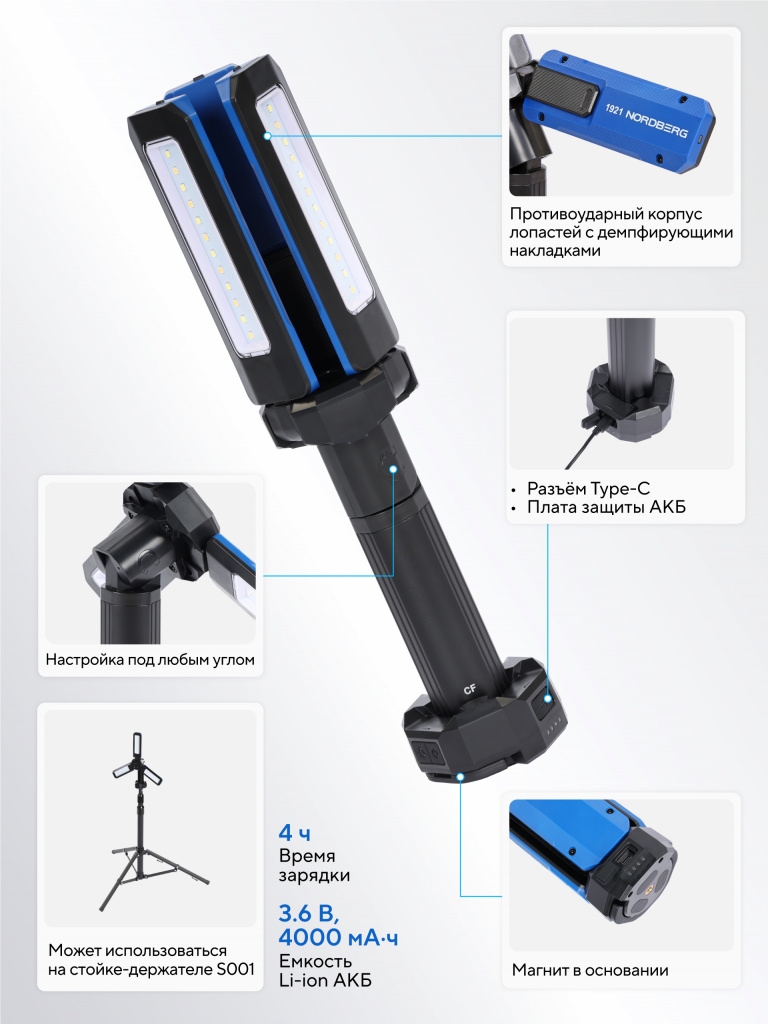 1921 NORDBERG

Противоударный корпус лопастей с демпфирующими накладками

• Разъём Type-C
• Плата защиты АКБ

Настройка под любым углом

CF

Может использоваться на стойке-держателе S001

4 ч
Время зарядки

3.6 В,
4000 мА·ч
Емкость
Li-ion АКБ

Магнит в основании