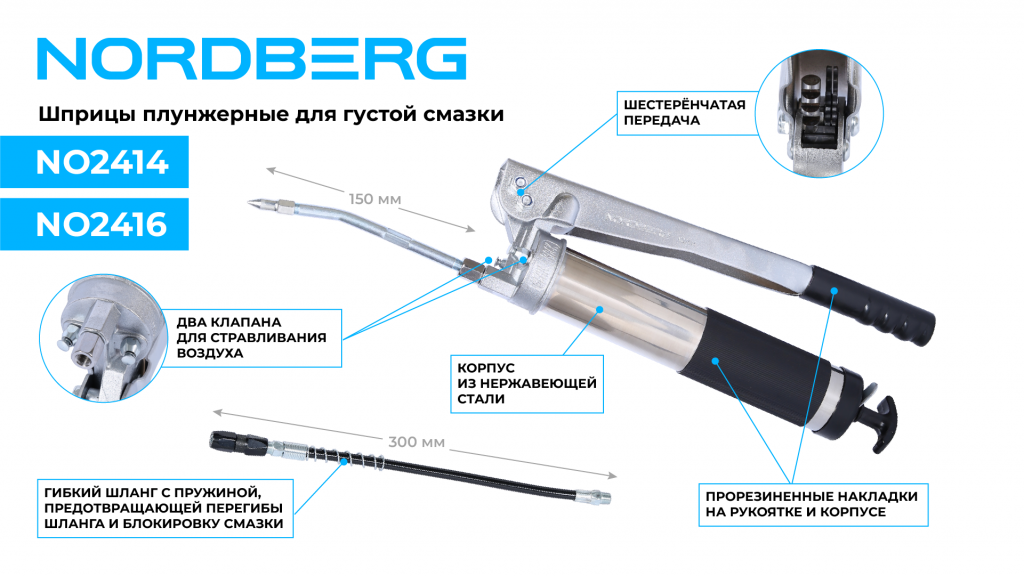 NORDBERG

Шприцы плунжерные для густой смазки

NO2414

NO2416

ШЕСТЕРЁНЧАТАЯ ПЕРЕДАЧА

150 мм

NORDBERG

ДВА КЛАПАНА ДЛЯ СТРАВЛИВАНИЯ ВОЗДУХА

КОРПУС ИЗ НЕРЖАВЕЮЩЕЙ СТАЛИ

300 мм

ГИБКИЙ ШЛАНГ С ПРУЖИНОЙ, ПРЕДОТВРАЩАЮЩЕЙ ПЕРЕГИБЫ ШЛАНГА И БЛОКИРОВКУ СМАЗКИ

ПРОРЕЗИНЕННЫЕ НАКЛАДКИ НА РУКОЯТКЕ И КОРПУСЕ